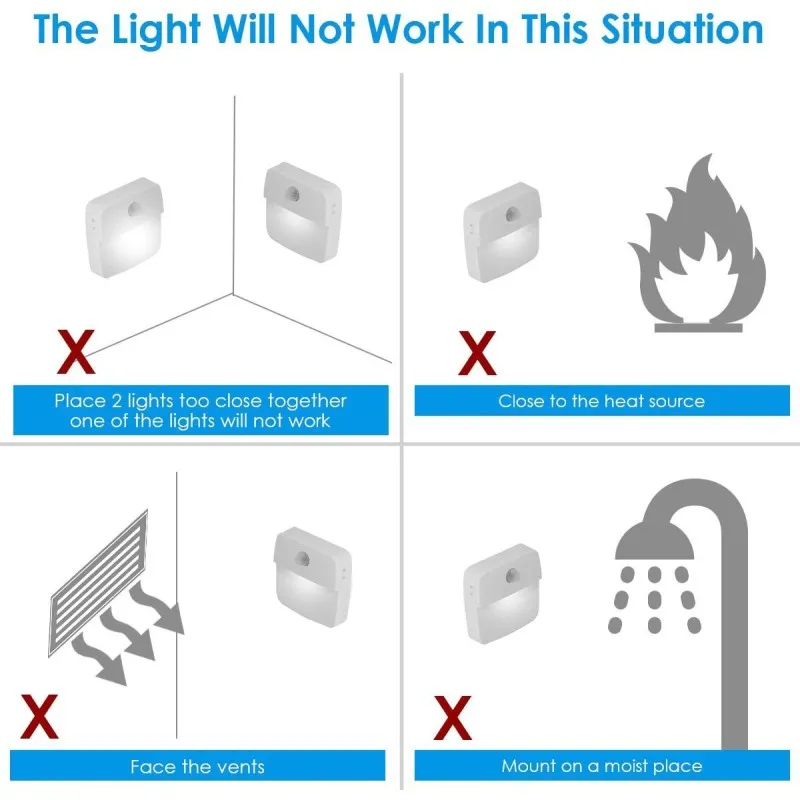 The Light Will Not Work In This Situation

X

Place 2 lights too close together one of the lights will not work

X

Close to the heat source

X

Face the vents

X

Mount on a moist place